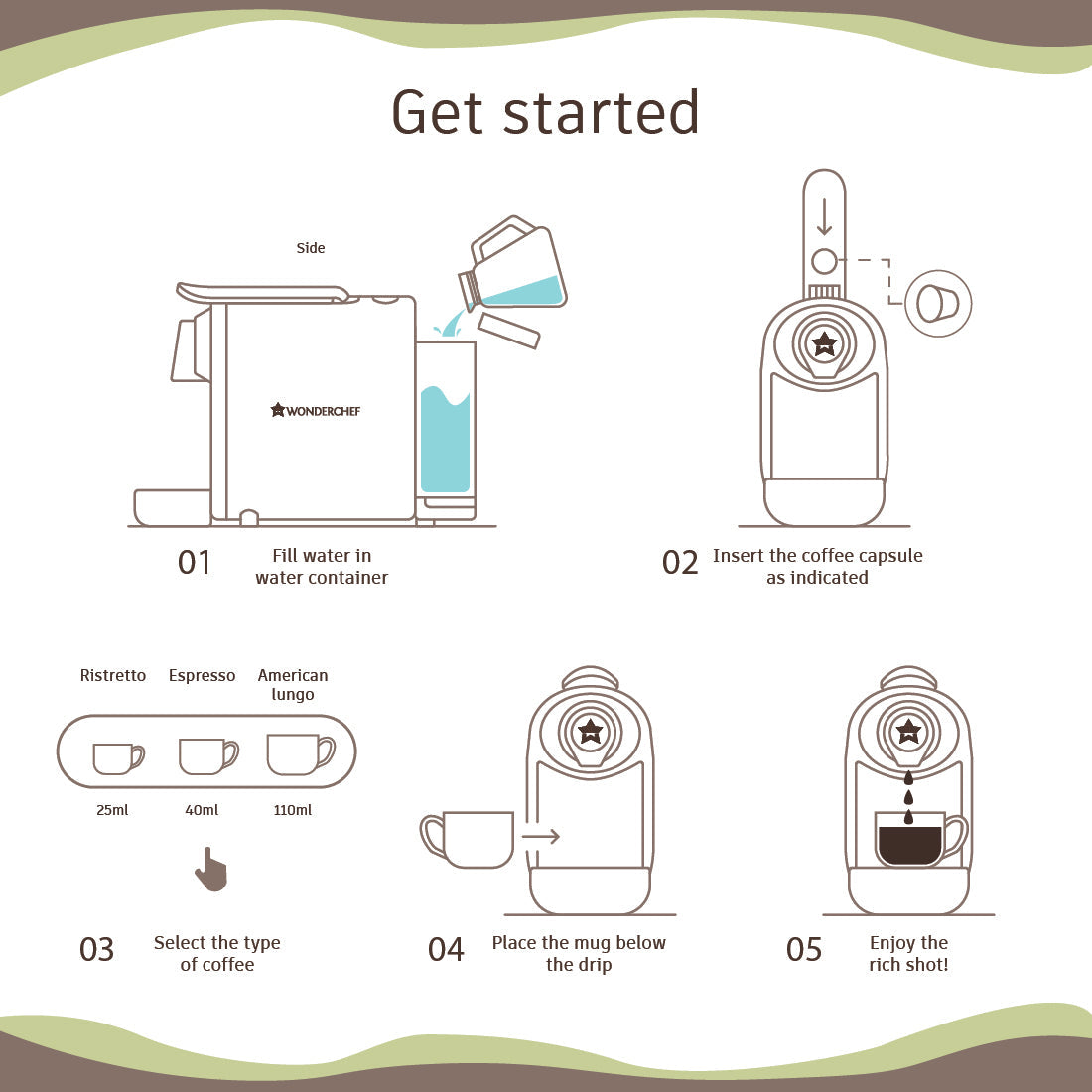 Get started

Side

WONDERCHEF

01 Fill water in water container

02 Insert the coffee capsule as indicated

Ristretto Espresso American lungo

25ml 40ml 110ml

03 Select the type of coffee

04 Place the mug below the drip

05 Enjoy the rich shot!