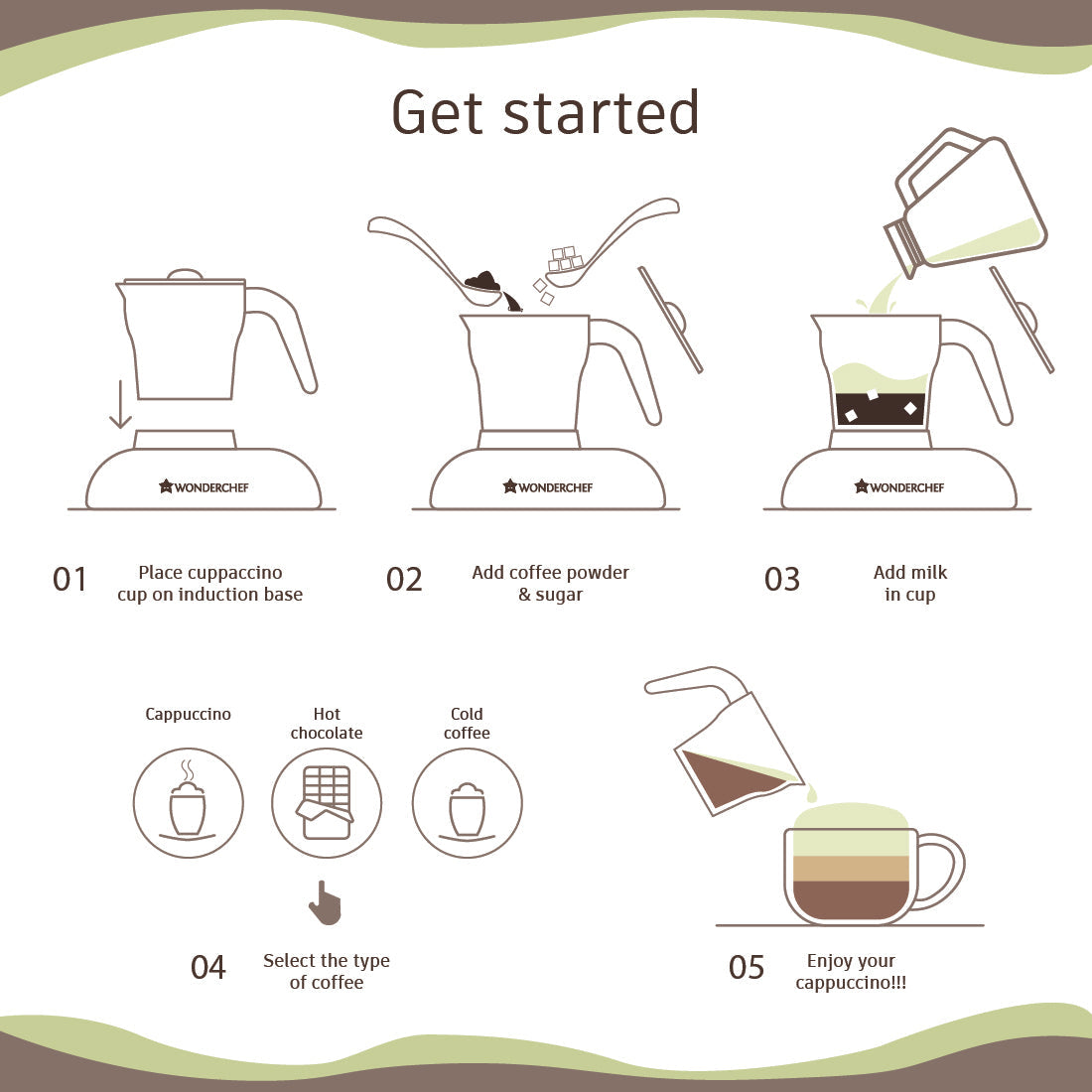 Get started

WONDERCHEF

WONDERCHEF

WONDERCHEF

01 Place cuppaccino cup on induction base

02 Add coffee powder & sugar

03 Add milk in cup

Cappuccino

Hot chocolate

Cold coffee

04 Select the type of coffee

05 Enjoy your cappuccino!!!