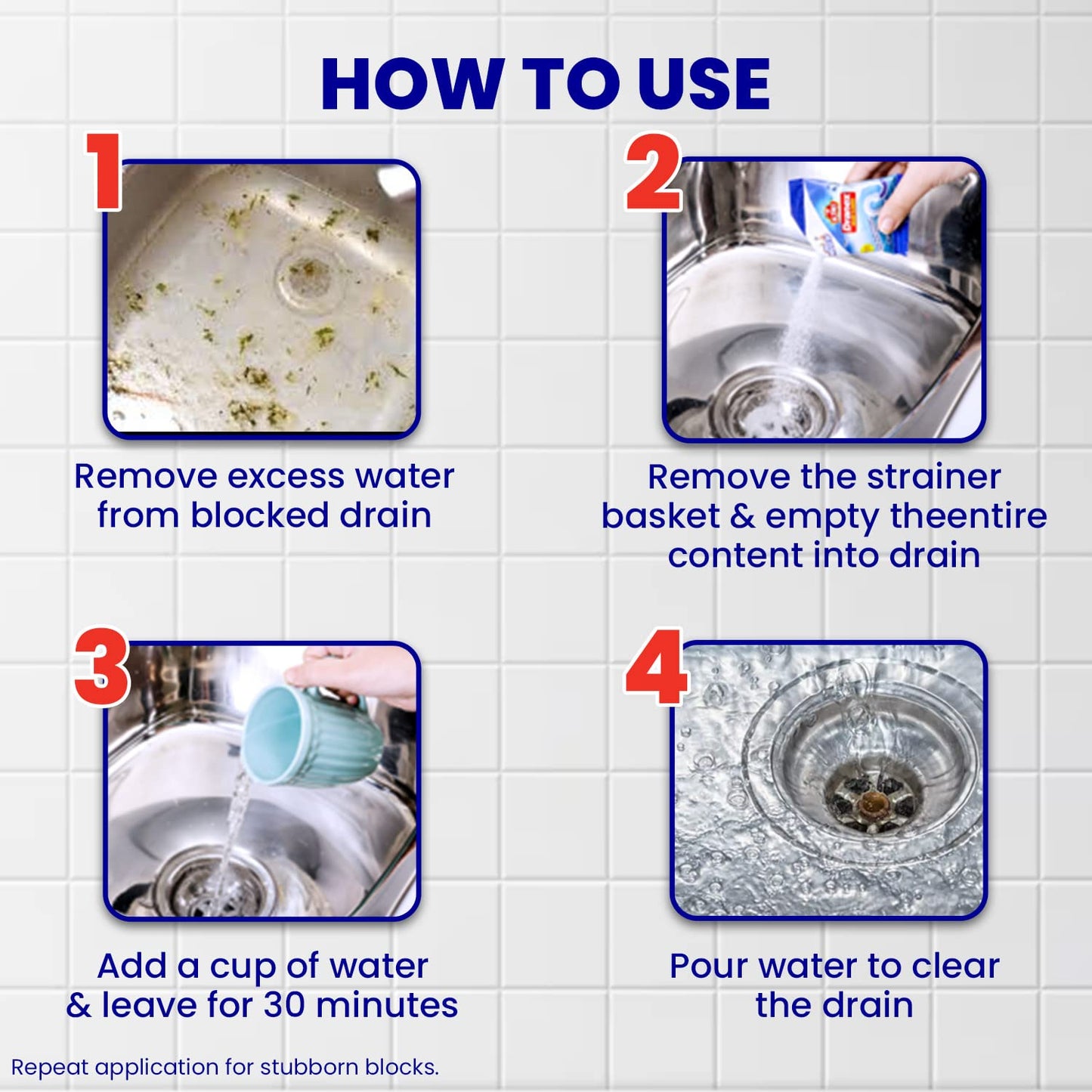 HOW TO USE

1

Remove excess water from blocked drain

2

Remove the strainer basket & empty theentire content into drain

3

Add a cup of water & leave for 30 minutes

4

Pour water to clear the drain

Repeat application for stubborn blocks.