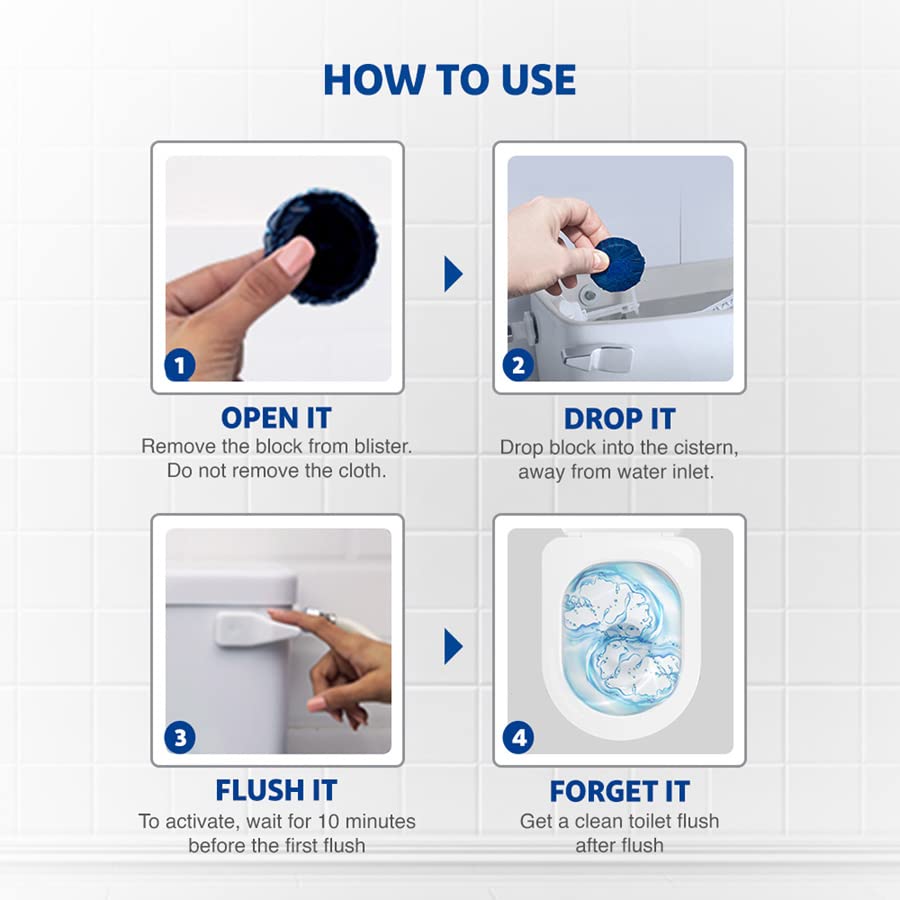 HOW TO USE

1

OPEN IT
Remove the block from blister. Do not remove the cloth.

2

DROP IT
Drop block into the cistern, away from water inlet.

3

FLUSH IT
To activate, wait for 10 minutes before the first flush

4

FORGET IT
Get a clean toilet flush after flush