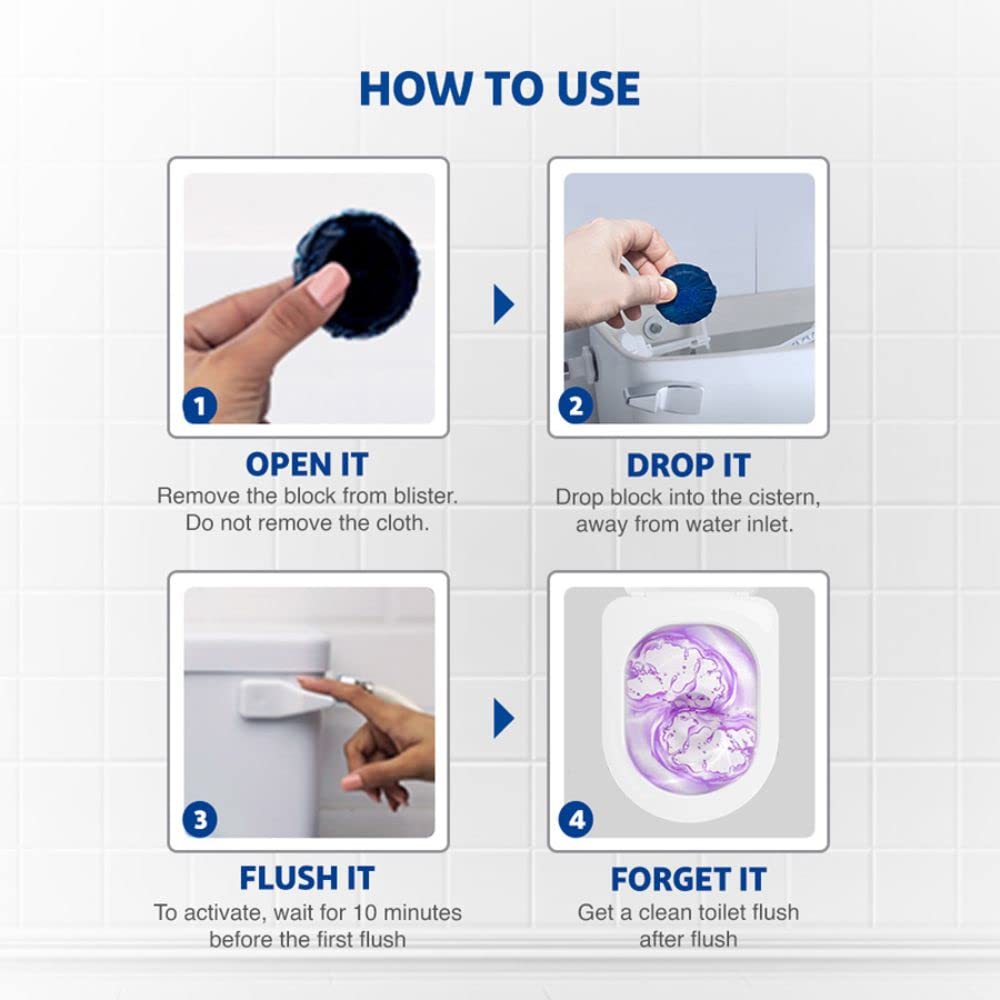 HOW TO USE

1

OPEN IT
Remove the block from blister. Do not remove the cloth.

2

DROP IT
Drop block into the cistern, away from water inlet.

3

FLUSH IT
To activate, wait for 10 minutes before the first flush

4

FORGET IT
Get a clean toilet flush after flush