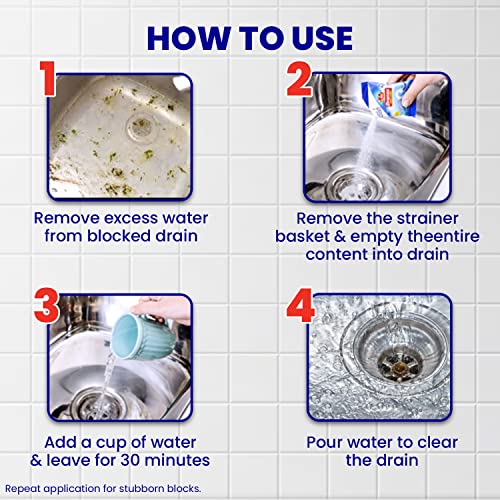 HOW TO USE

1

Remove excess water from blocked drain

2

Remove the strainer basket & empty theentire content into drain

3

Add a cup of water & leave for 30 minutes

4

Pour water to clear the drain

Repeat application for stubborn blocks.