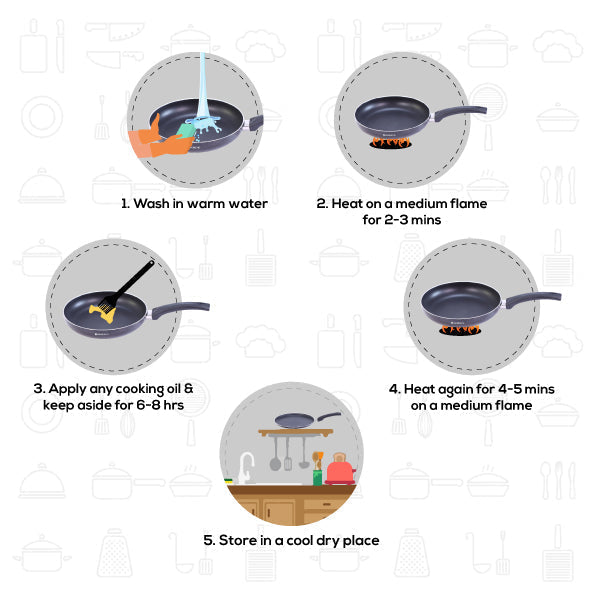 1. Wash in warm water

2. Heat on a medium flame for 2-3 mins

3. Apply any cooking oil & keep aside for 6-8 hrs

4. Heat again for 4-5 mins on a medium flame

5. Store in a cool dry place