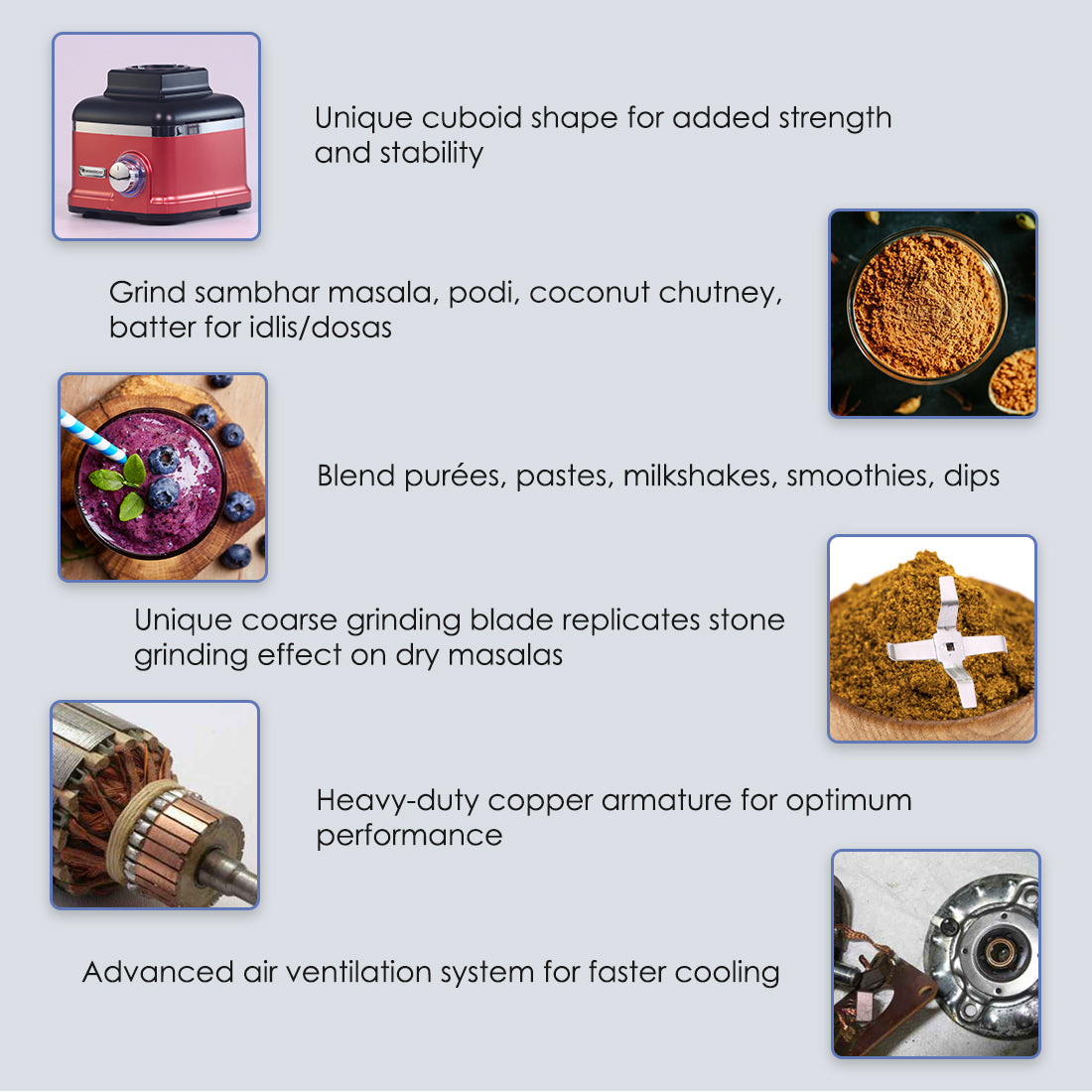 Unique cuboid shape for added strength and stability

Grind sambhar masala, podi, coconut chutney, batter for idlis/dosas

Blend purées, pastes, milkshakes, smoothies, dips

Unique coarse grinding blade replicates stone grinding effect on dry masalas

Heavy-duty copper armature for optimum performance

Advanced air ventilation system for faster cooling